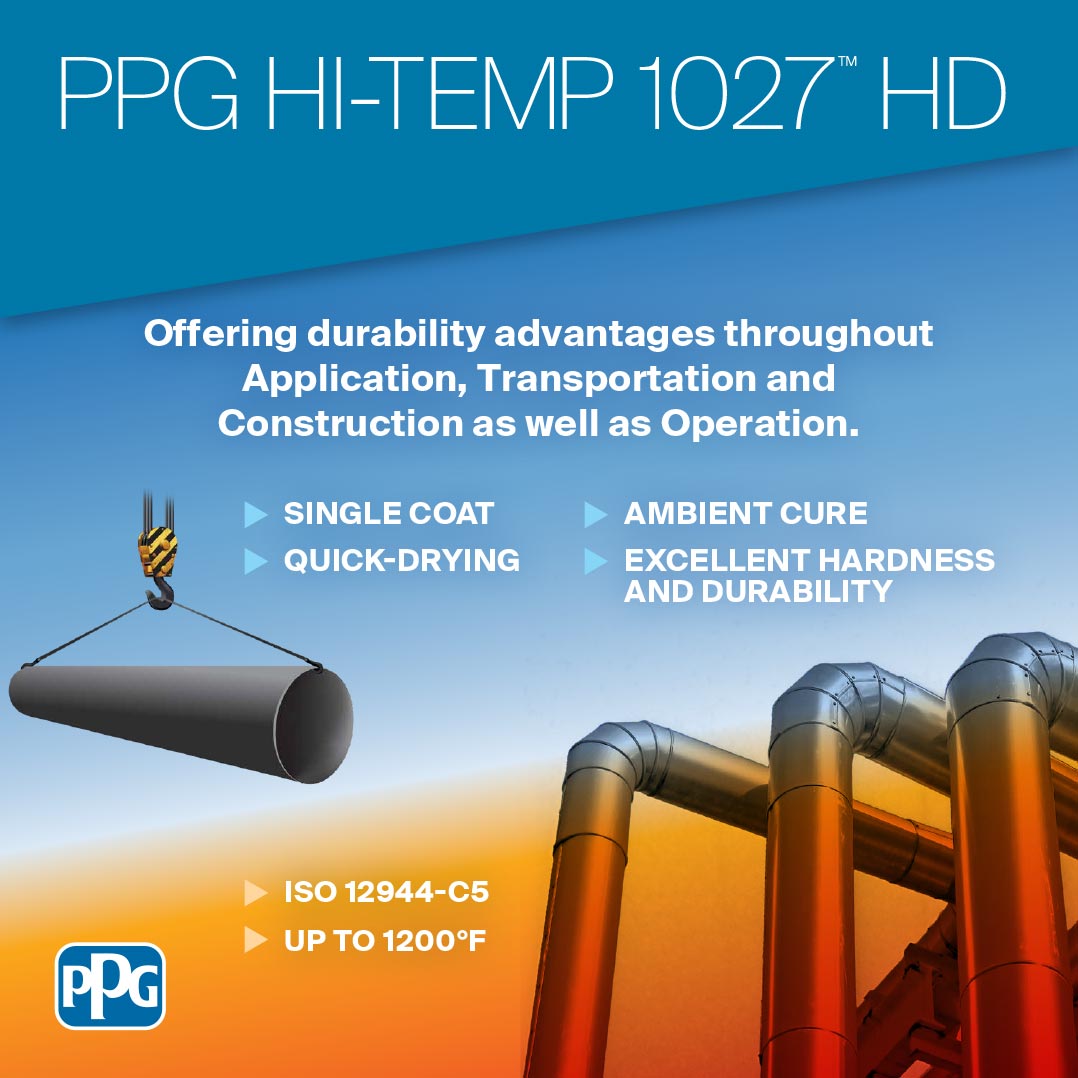 PPG HI-TEMP 1027™ HD

Offering durability advantages throughout Application, Transportation and Construction as well as Operation.

SINGLE COAT
QUICK-DRYING

AMBIENT CURE
EXCELLENT HARDNESS AND DURABILITY

ISO 12944-C5
UP TO 1200°F

PPG